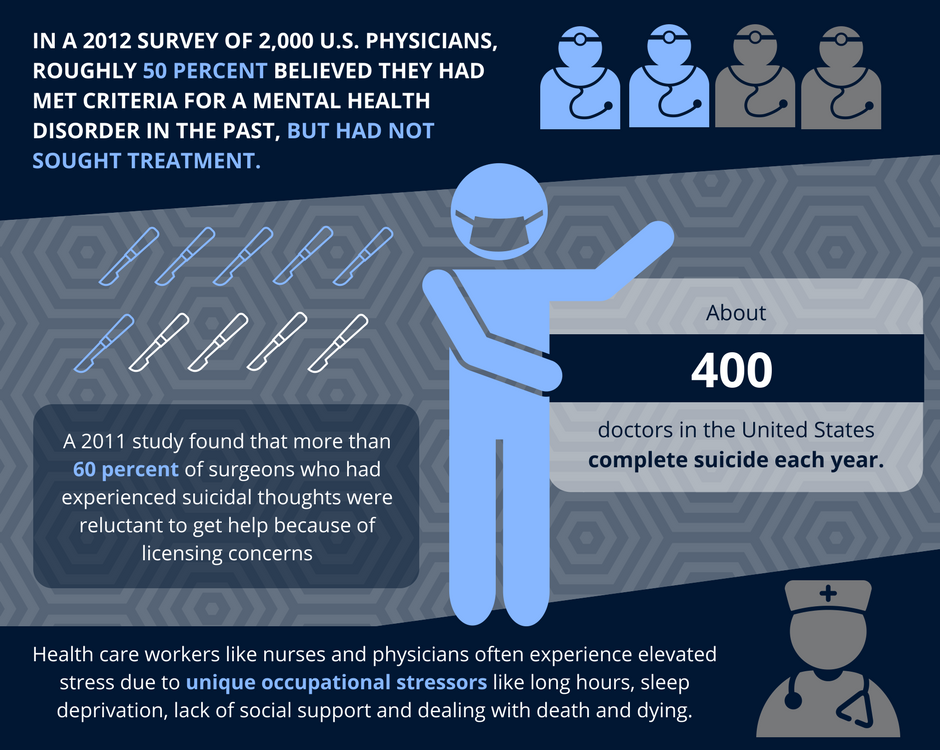 IN A 2012 SURVEY OF 2,000 U.S. PHYSICIANS, ROUGHLY 50 PERCENT BELIEVED THEY HAD MET CRITERIA FOR A MENTAL HEALTH DISORDER IN THE PAST, BUT HAD NOT SOUGHT TREATMENT.

About

400

doctors in the United States complete suicide each year.

A 2011 study found that more than 60 percent of surgeons who had experienced suicidal thoughts were reluctant to get help because of licensing concerns

Health care workers like nurses and physicians often experience elevated stress due to unique occupational stressors like long hours, sleep deprivation, lack of social support and dealing with death and dying.