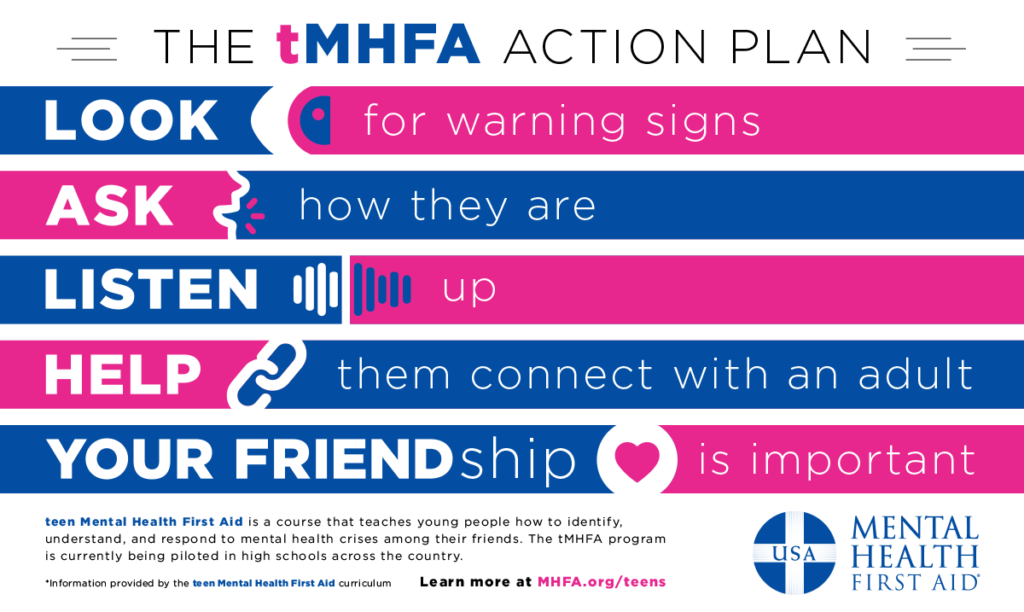 THE tMHFA ACTION PLAN

LOOK for warning signs

ASK how they are

LISTEN up

HELP them connect with an adult

YOUR FRIENDship is important

teen Mental Health First Aid is a course that teaches young people how to identify, understand, and respond to mental health crises among their friends. The tMHFA program is currently being piloted in high schools across the country.

*Information provided by the teen Mental Health First Aid curriculum

Learn more at MHFA.org/teens

USA

MENTAL HEALTH FIRST AID®