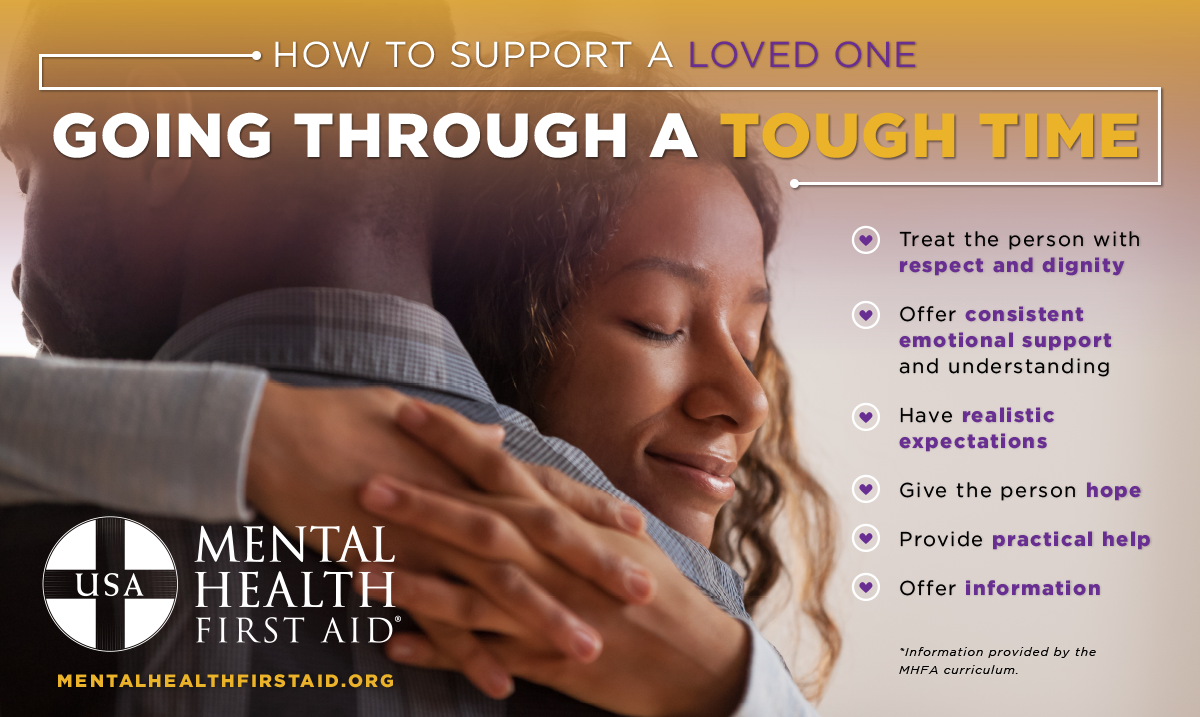 HOW TO SUPPORT A LOVED ONE

GOING THROUGH A TOUGH TIME

Treat the person with respect and dignity

Offer consistent emotional support and understanding

Have realistic expectations

Give the person hope

Provide practical help

Offer information

*Information provided by the MHFA curriculum.

USA

MENTAL HEALTH FIRST AID®

MENTALHEALTHFIRSTAID.ORG