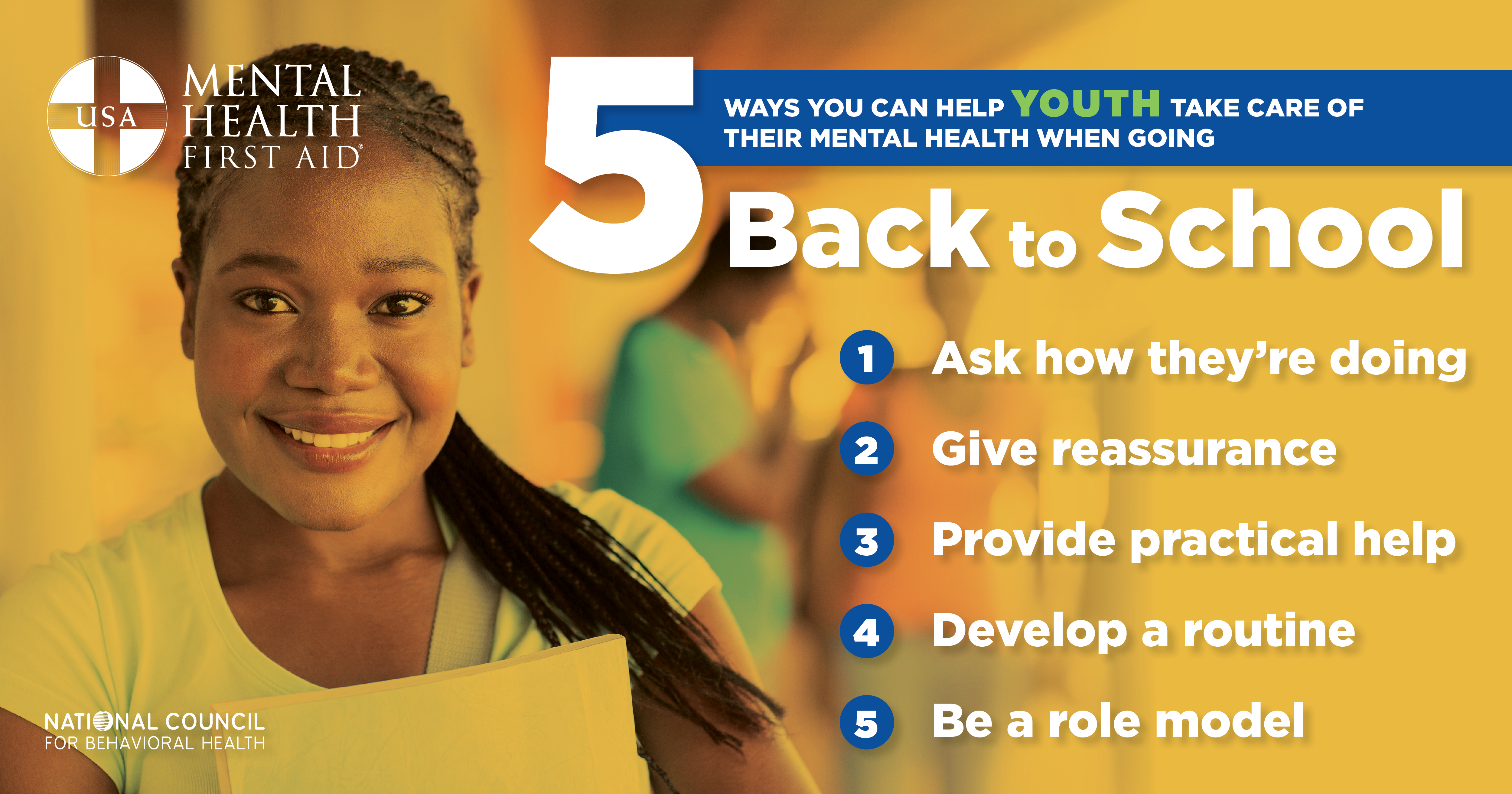 USA MENTAL HEALTH FIRST AID®

5 WAYS YOU CAN HELP YOUTH TAKE CARE OF THEIR MENTAL HEALTH WHEN GOING

Back to School

1 Ask how they're doing

2 Give reassurance

3 Provide practical help

4 Develop a routine

5 Be a role model

NATIONAL COUNCIL FOR BEHAVIORAL HEALTH